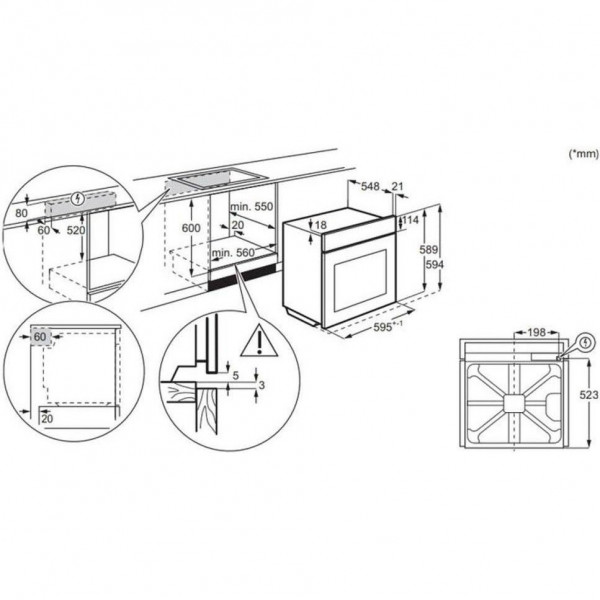 (*mm)

80
60
520

600
min. 550
20
min. 560

548
21
18
114
589
594
595$^{+-1}$

60
20

5
3

198
523